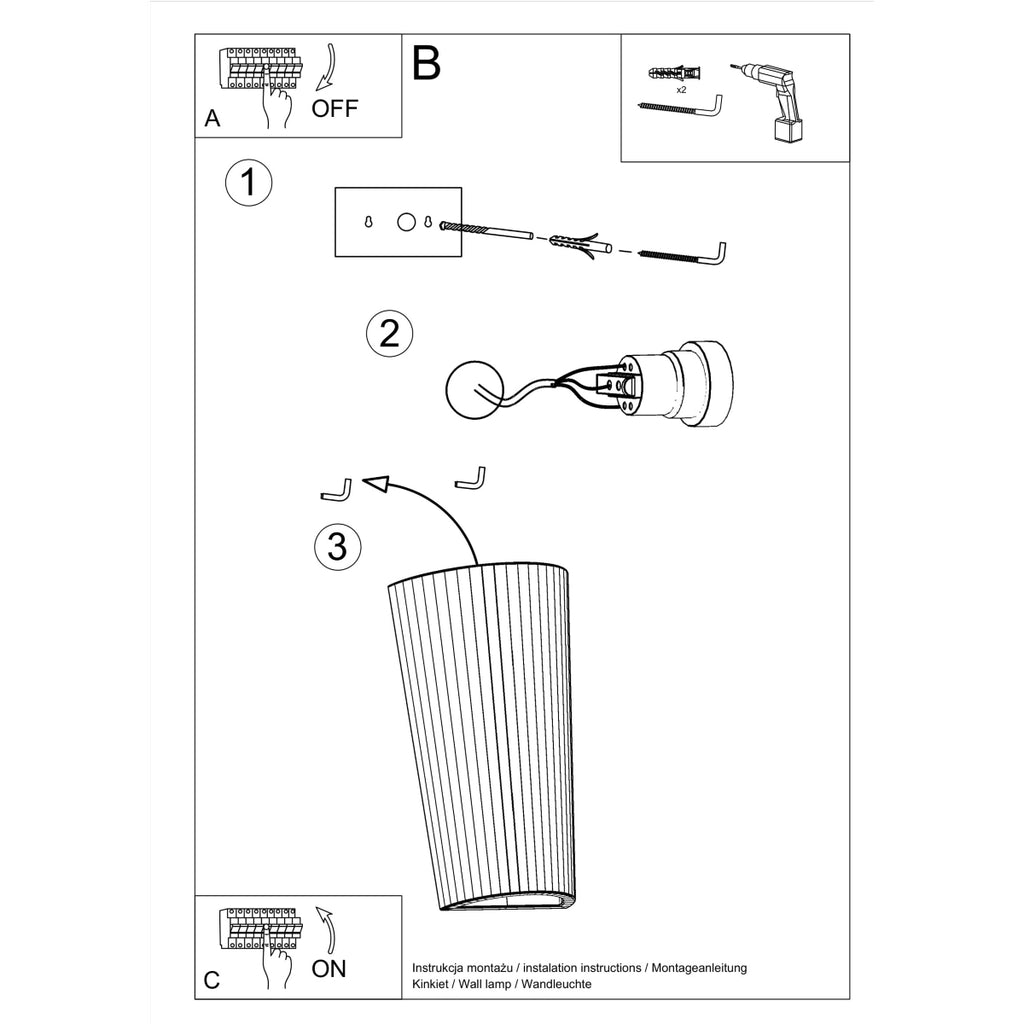 A

OFF

B

x2

1

2

3

C

ON

Instrukcja montażu / instalation instructions / Montageanleitung
Kinkiet / Wall lamp / Wandleuchte