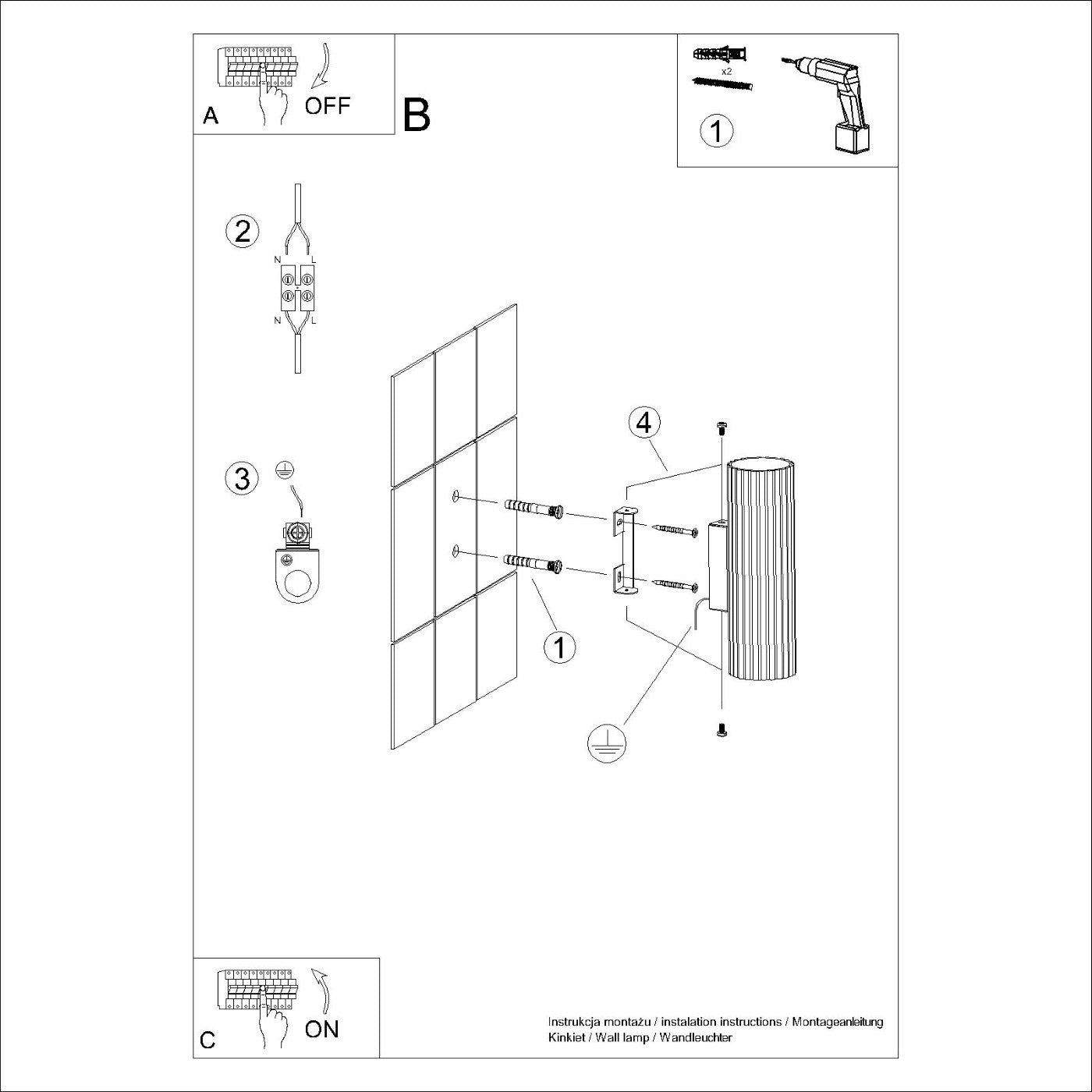 A
OFF

B

x2
1

2
N
L
N
L

3

4

1

C
ON

Instrukcja montażu / instalation instructions / Montageanleitung
Kinkiet / Wall lamp / Wandleuchter