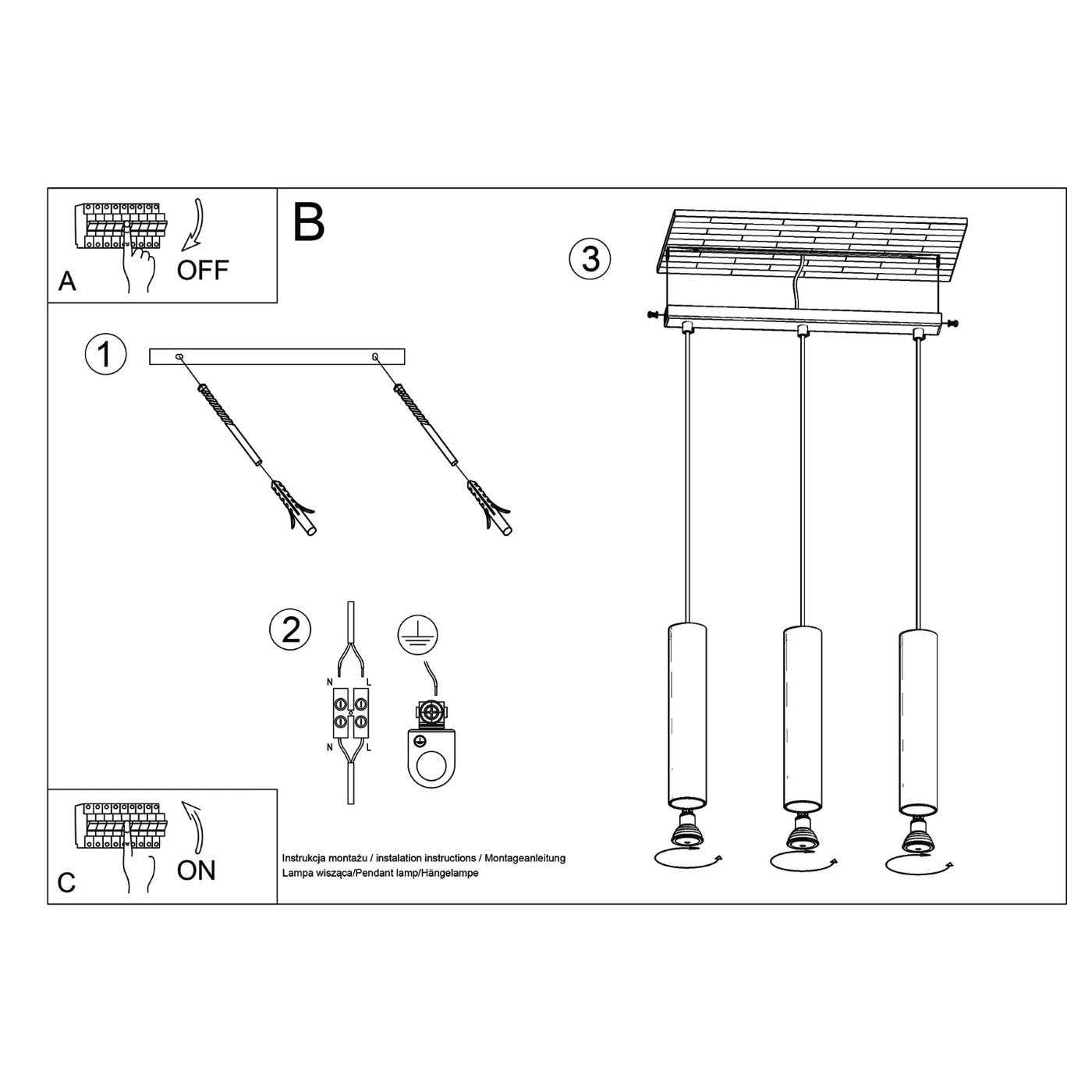 A
OFF

B

1

2

N L
N L

3

C
ON

Instrukcja montażu / instalation instructions / Montageanleitung
Lampa wisząca/Pendant lamp/Hängelampe