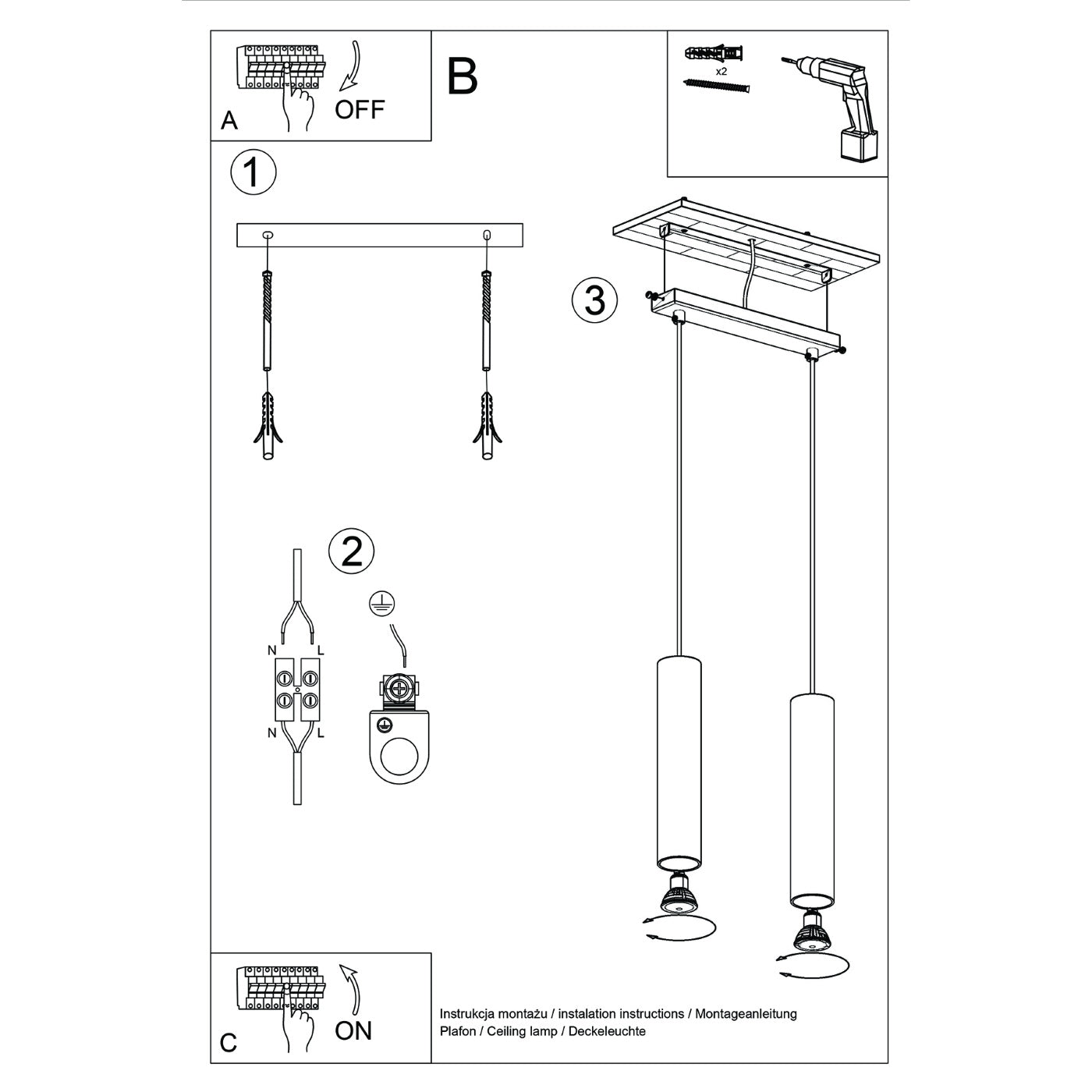 A
OFF

B

x2

1

3

2

N L
N L

C
ON

Instrukcja montażu / instalation instructions / Montageanleitung
Plafon / Ceiling lamp / Deckeleuchte