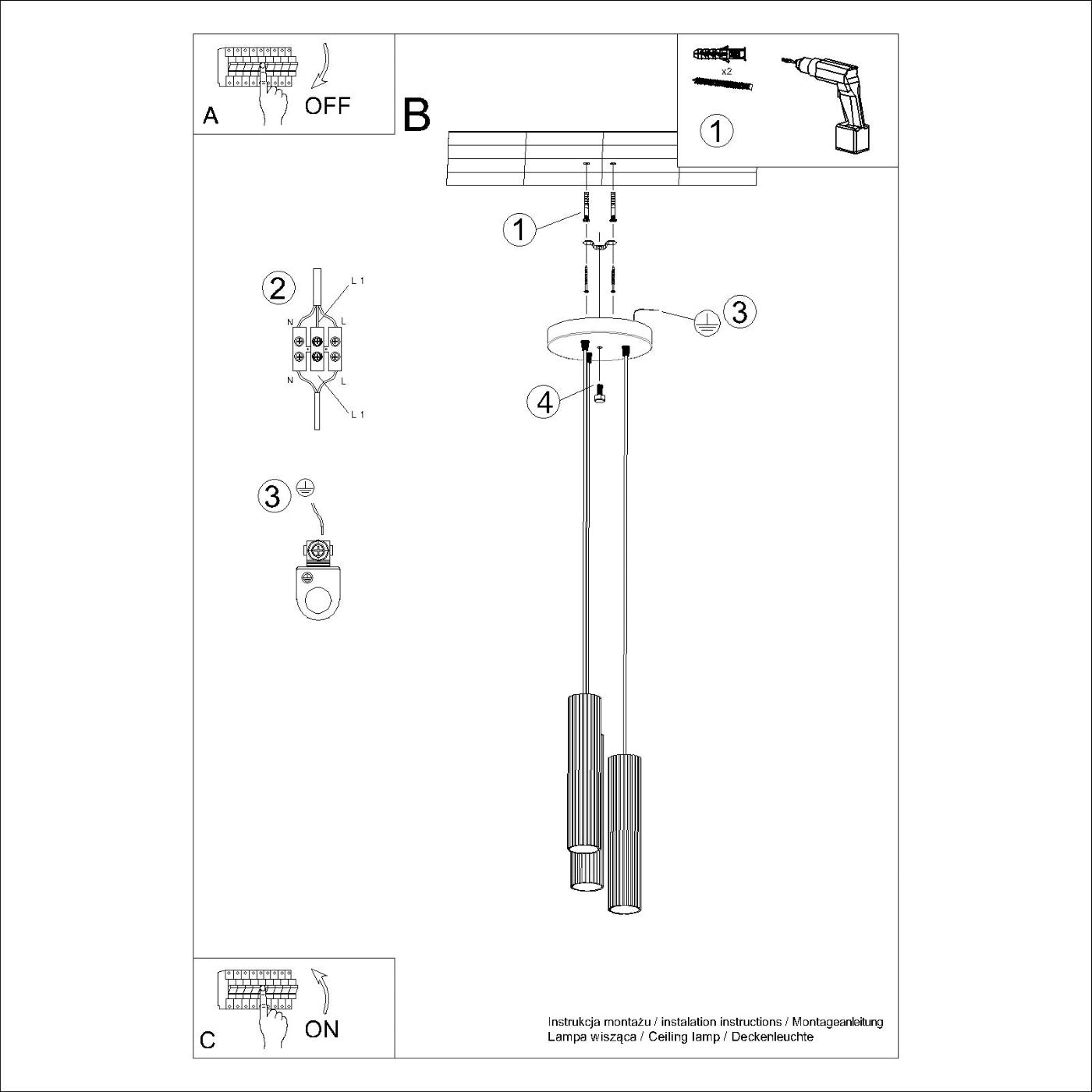 A
OFF

B

x2

1

1

2
L 1
N
L
N
L
L 1

3

3

4

C
ON

Instrukcja montażu / instalation instructions / Montageanleitung
Lampa wisząca / Ceiling lamp / Deckenleuchte