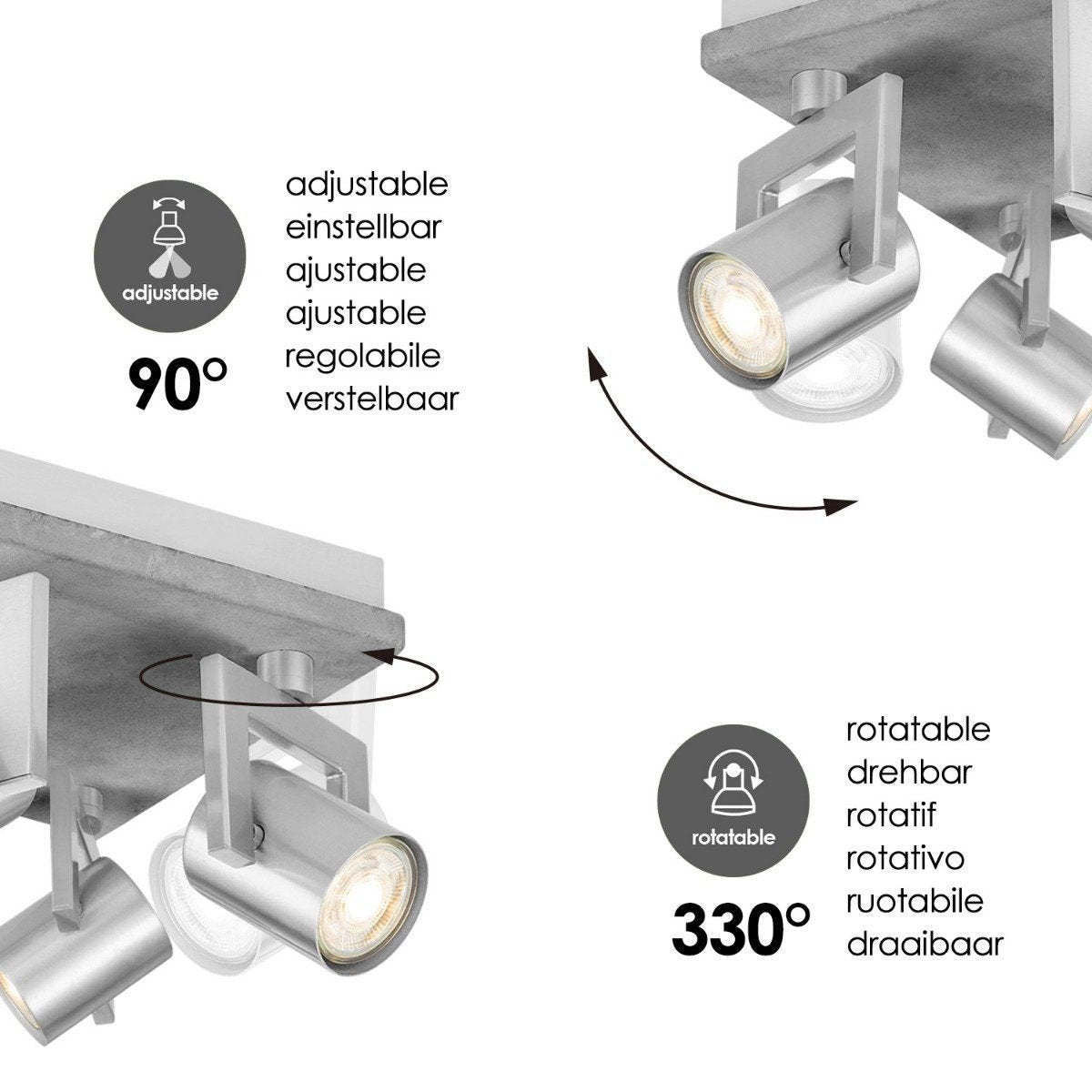 adjustable

90°

adjustable
einstellbar
ajustable
ajustable
regolabile
verstelbaar

rotatable

330°

rotatable
drehbar
rotatif
rotativo
ruotabile
draaibaar