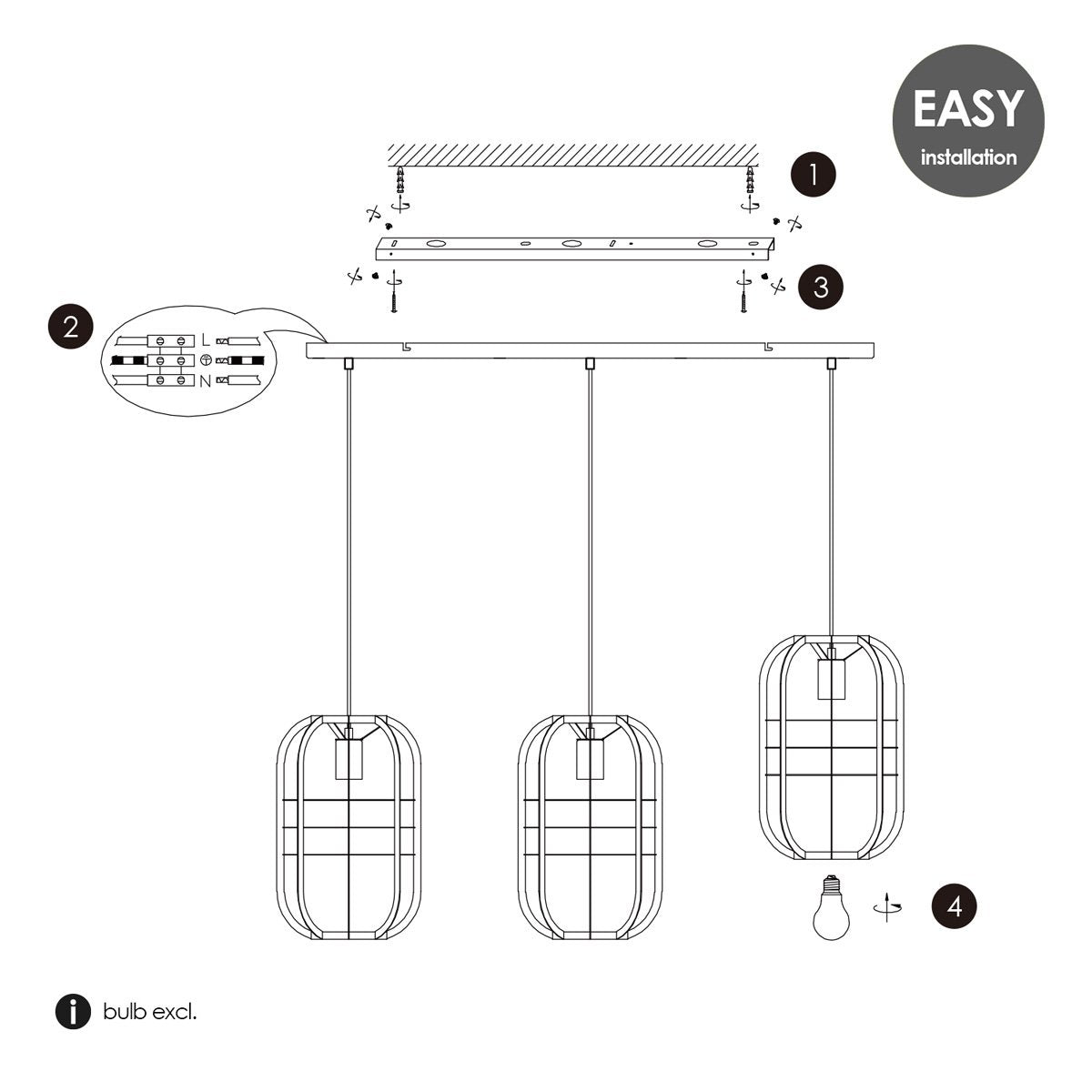 EASY
installation

1

3

2

L

N

4

i bulb excl.